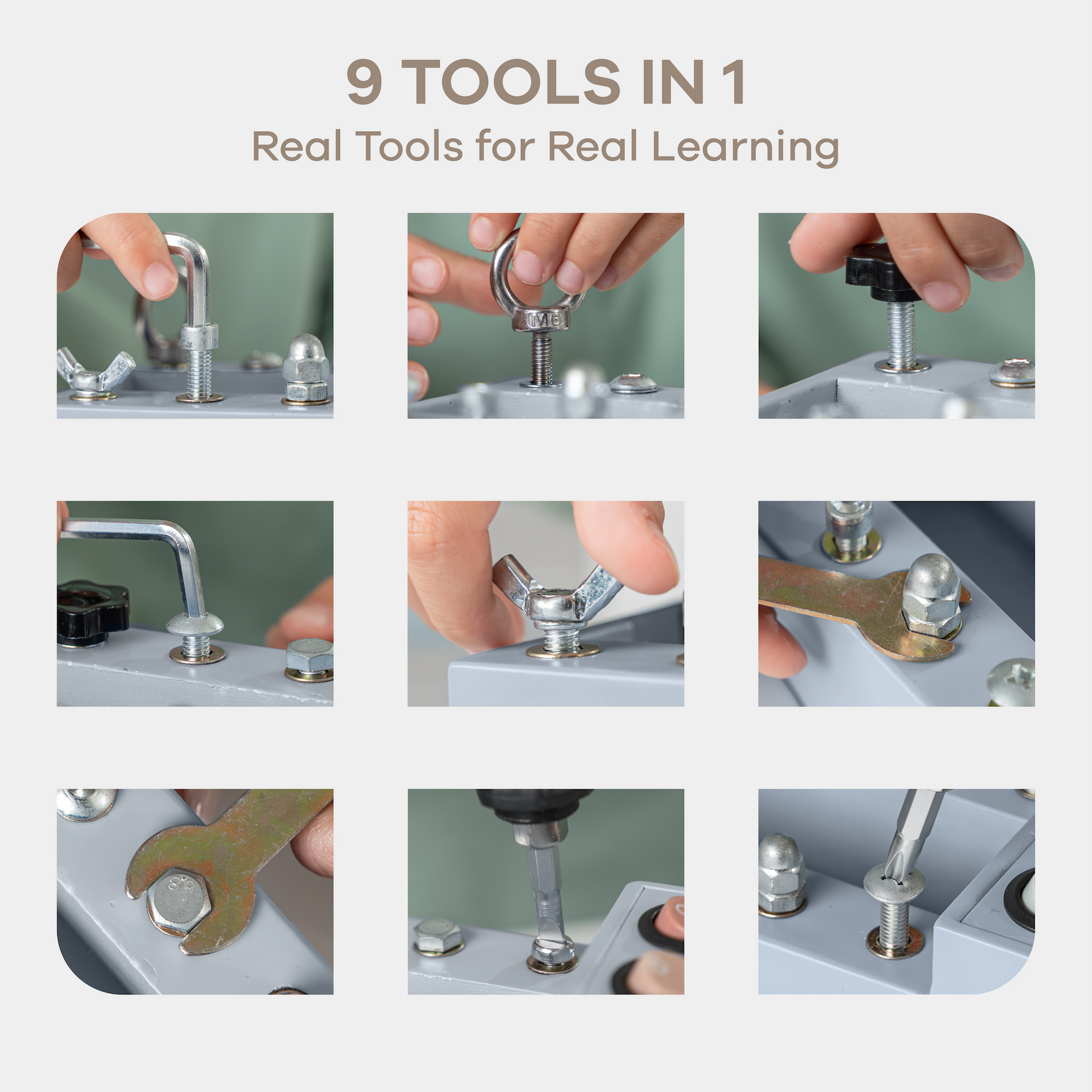 9 TOOLS IN 1
Real Tools for Real Learning

M6

8.8