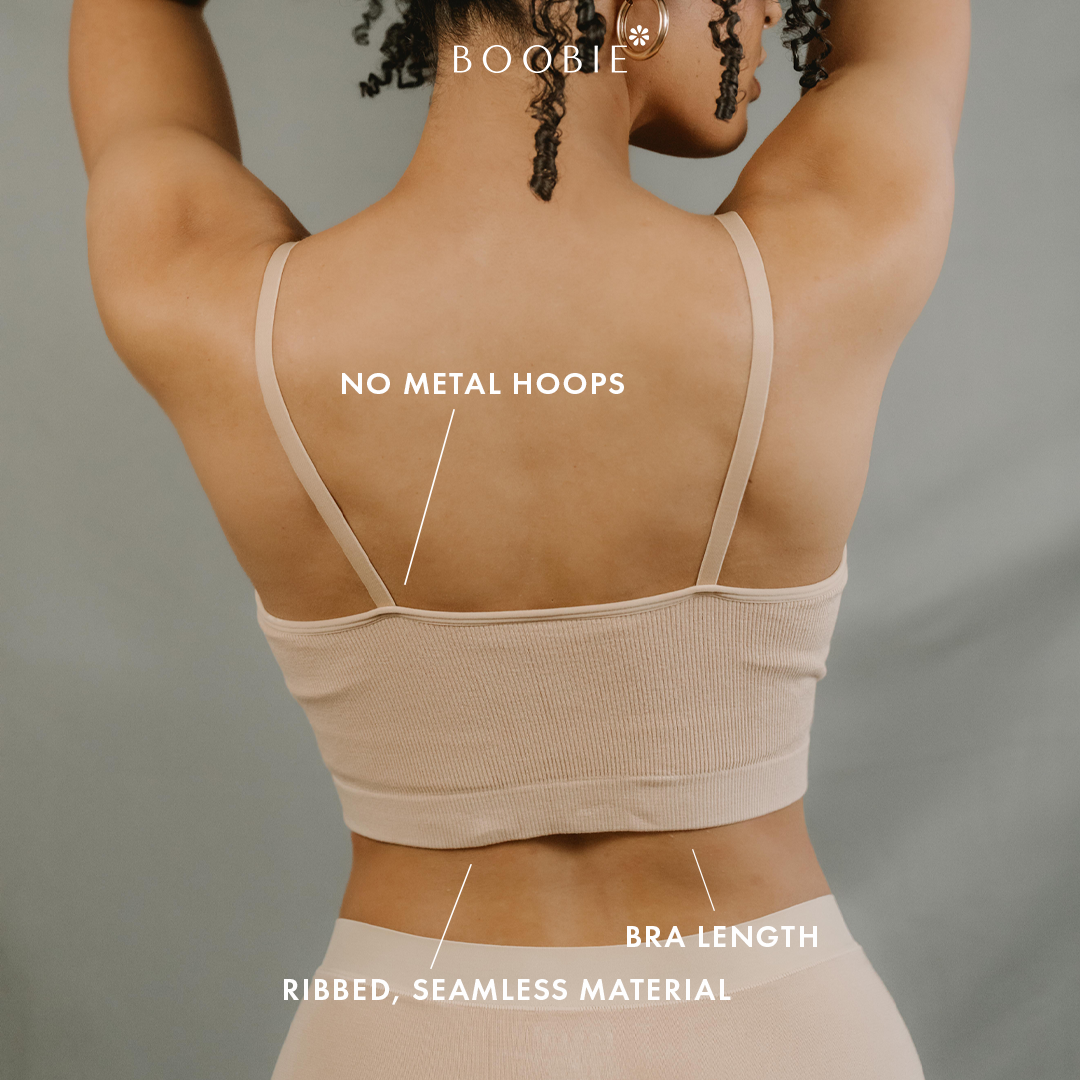 BOOBIE

NO METAL HOOPS

BRA LENGTH

RIBBED, SEAMLESS MATERIAL